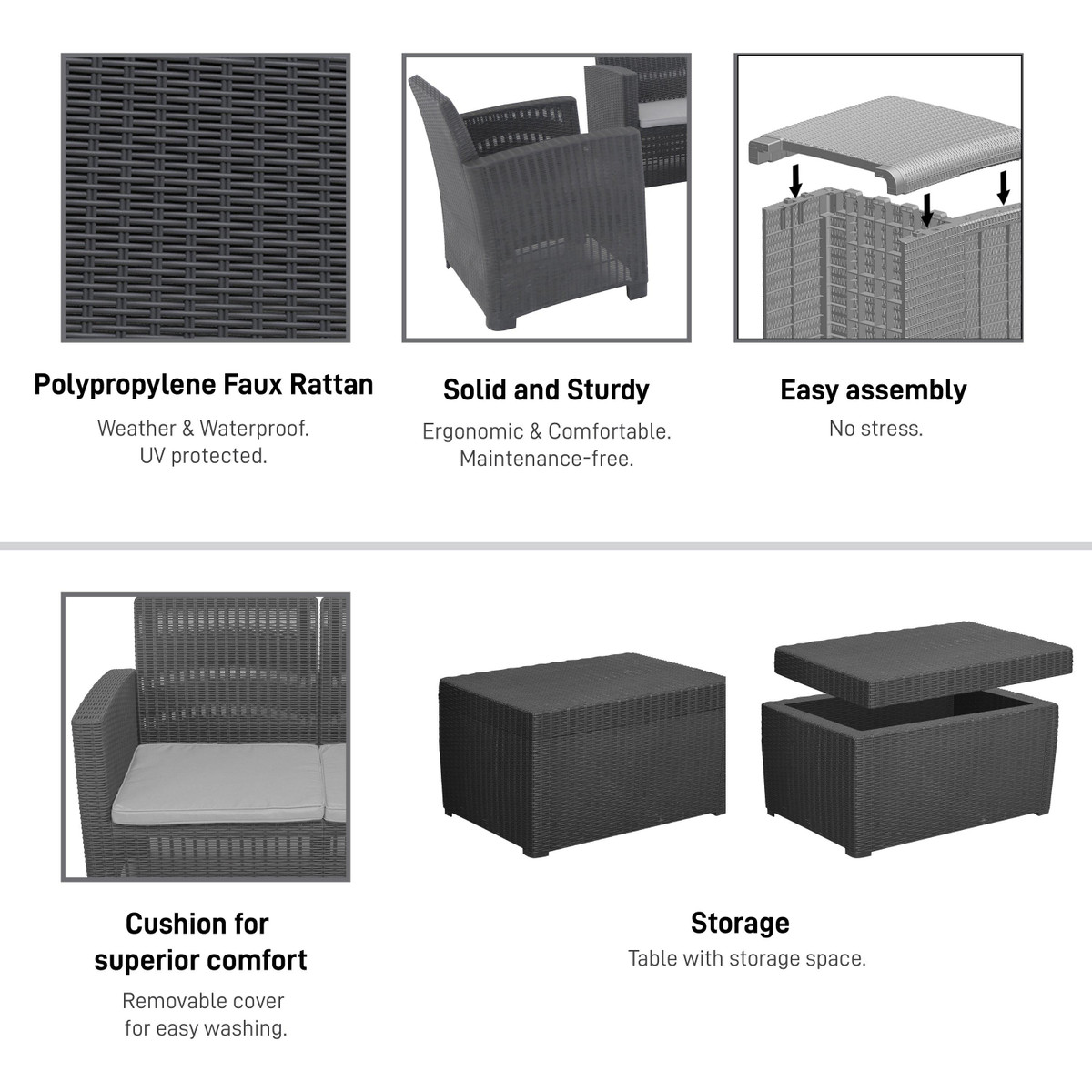 Polypropylene Faux Rattan
Weather & Waterproof.
UV protected.

Solid and Sturdy
Ergonomic & Comfortable.
Maintenance-free.

Easy assembly
No stress.

Cushion for superior comfort
Removable cover for easy washing.

Storage
Table with storage space.